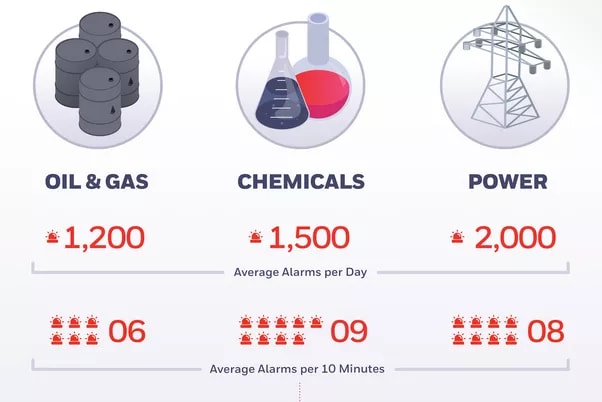 OIL & GAS

CHEMICALS

POWER

1,200

1,500

2,000

Average Alarms per Day

06

09

08

Average Alarms per 10 Minutes